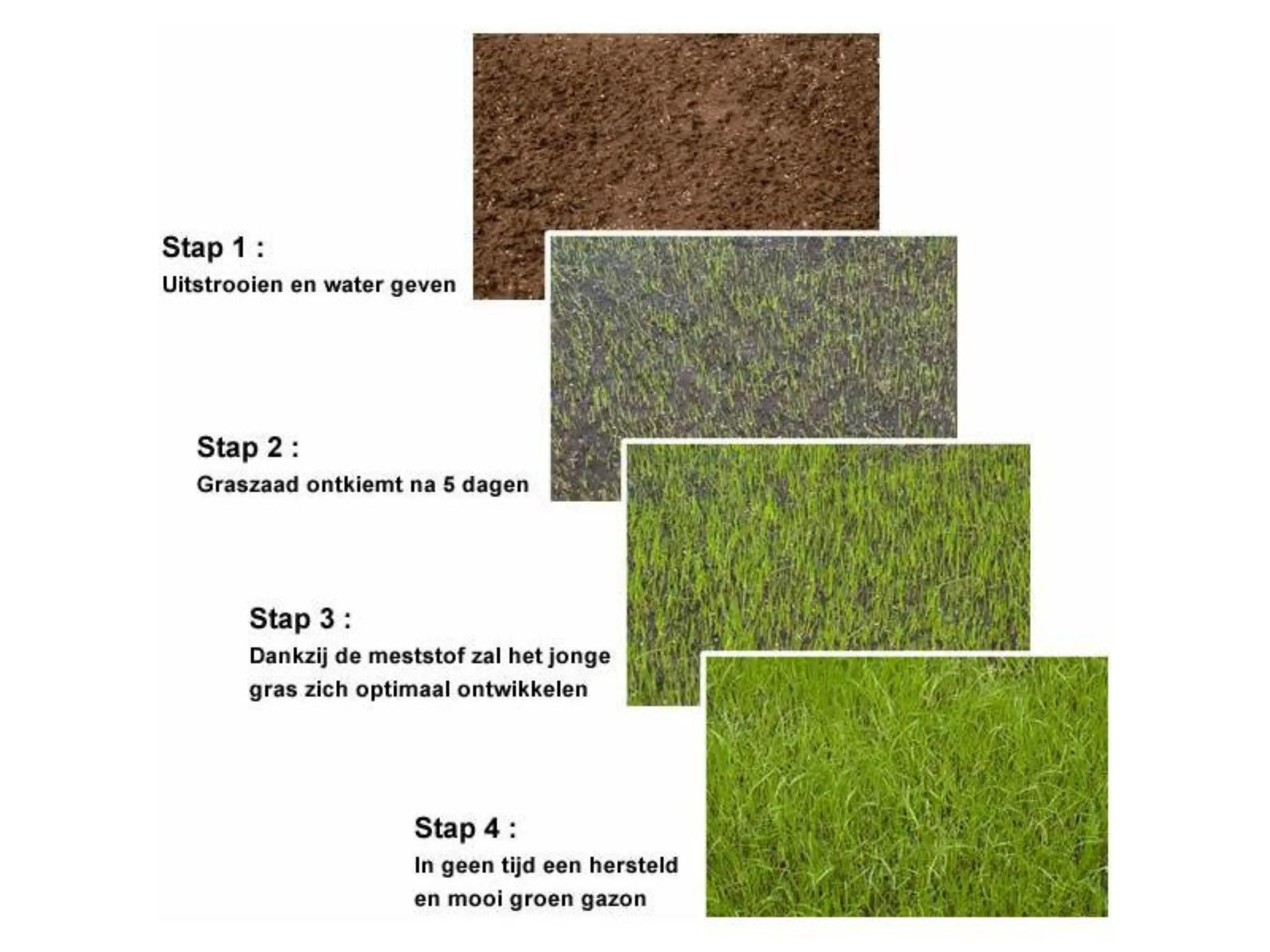 Stap 1 :
Uitstrooien en water geven

Stap 2 :
Graszaad ontkiemt na 5 dagen

Stap 3 :
Dankzij de meststof zal het jonge gras zich optimaal ontwikkelen

Stap 4 :
In geen tijd een hersteld en mooi groen gazon