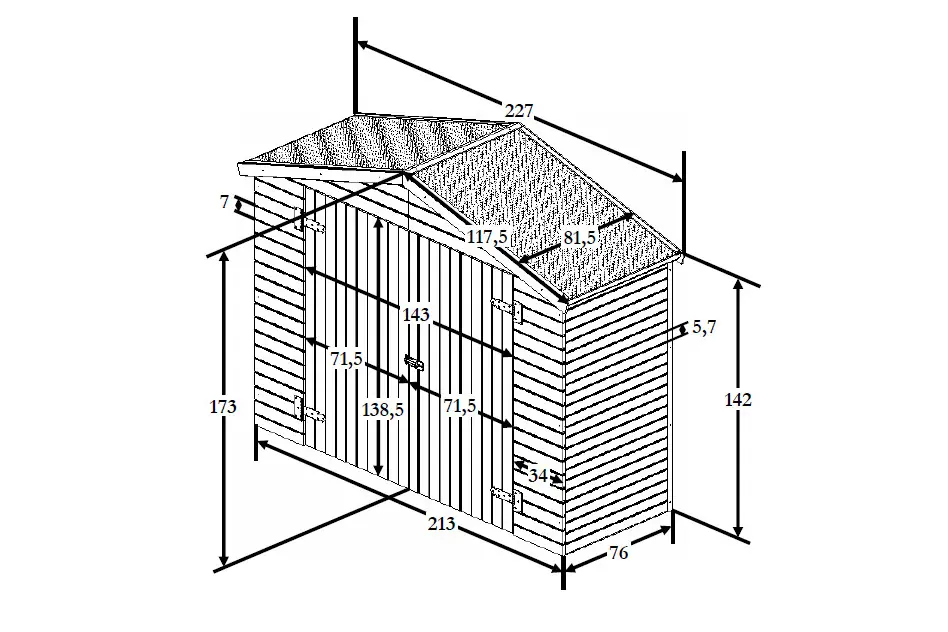 227
7
117,5
81,5
143
5,7
71,5
173
138,5
71,5
142
34
213
76